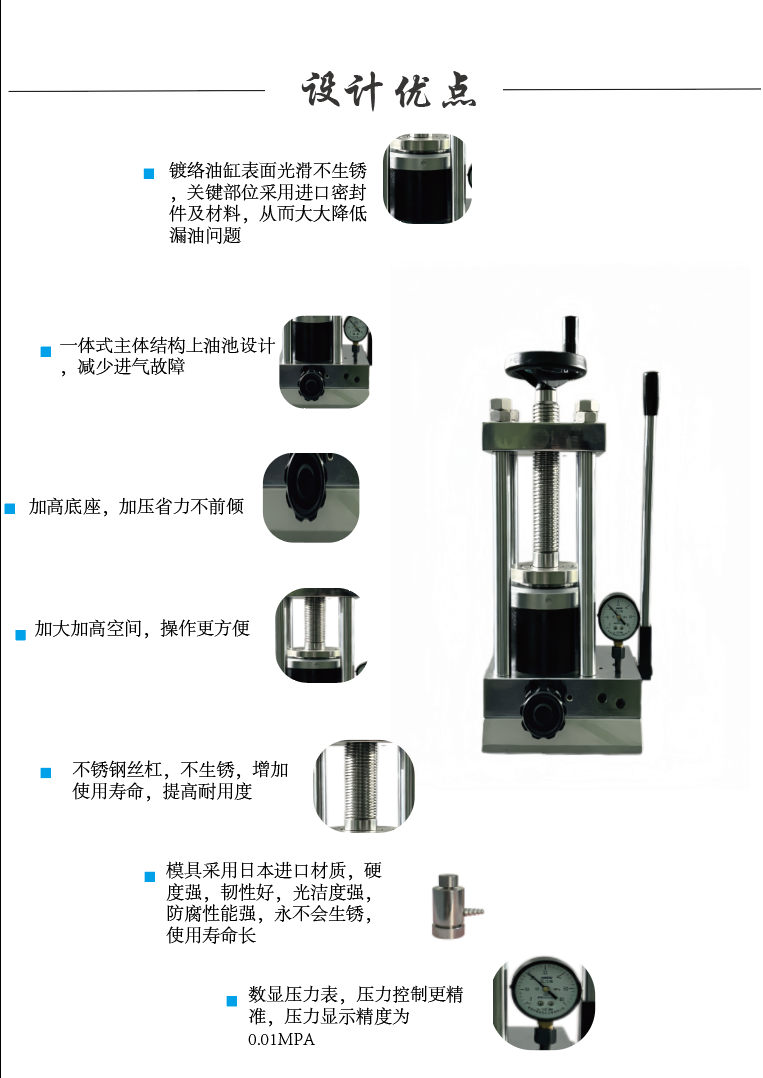 设计优点

镀络油缸表面光滑不生锈，关键部位采用进口密封件及材料，从而大大降低漏油问题

一体式主体结构上油池设计，减少进气故障

加高底座，加压省力不前倾

加大加高空间，操作更方便

不锈钢丝杠，不生锈，增加使用寿命，提高耐用度

模具采用日本进口材质，硬度强，韧性好，光洁度强，防腐性能强，永不会生锈，使用寿命长

数显压力表，压力控制更精准，压力显示精度为0.01MPA